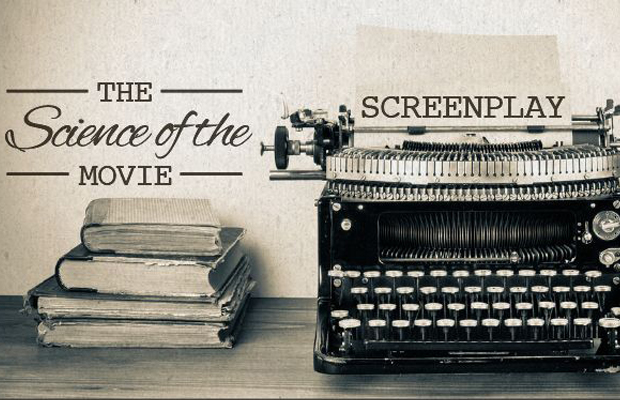 THE
Science of the
MOVIE

SCREENPLAY